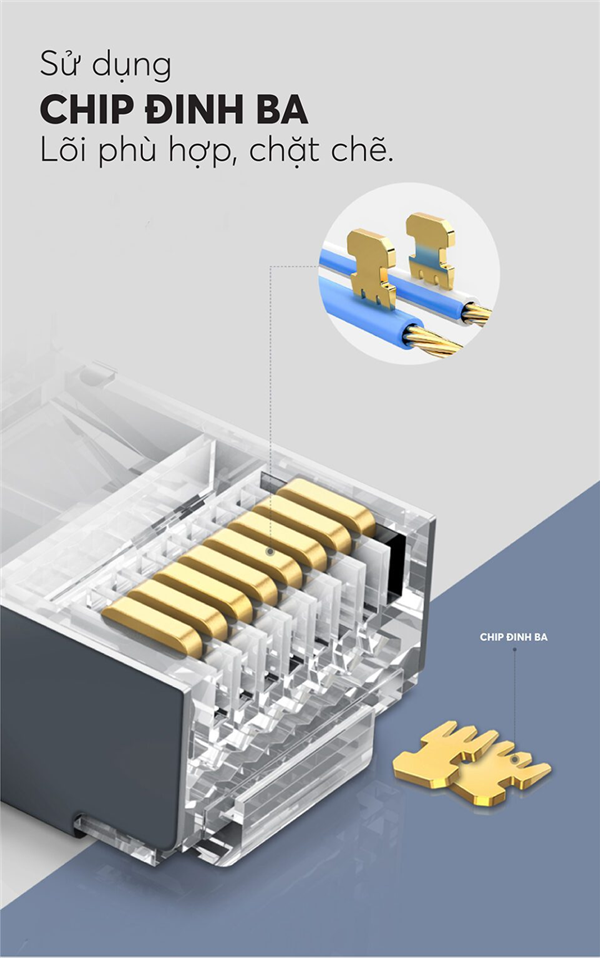 Sử dụng
CHIP ĐINH BA
Lõi phù hợp, chặt chẽ.

CHIP ĐINH BA