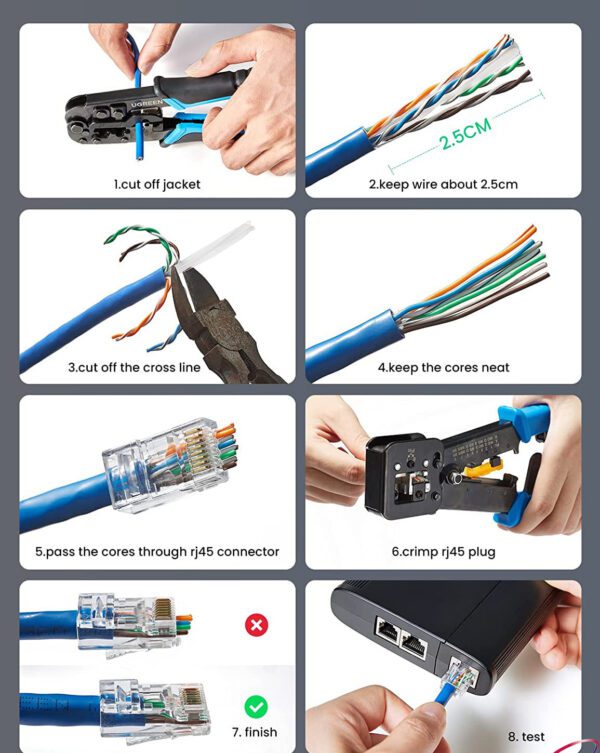 UGREEN

1.cut off jacket

2.5CM

2.keep wire about 2.5cm

3.cut off the cross line

4.keep the cores neat

5.pass the cores through rj45 connector

6.crimp rj45 plug

7. finish

8. test